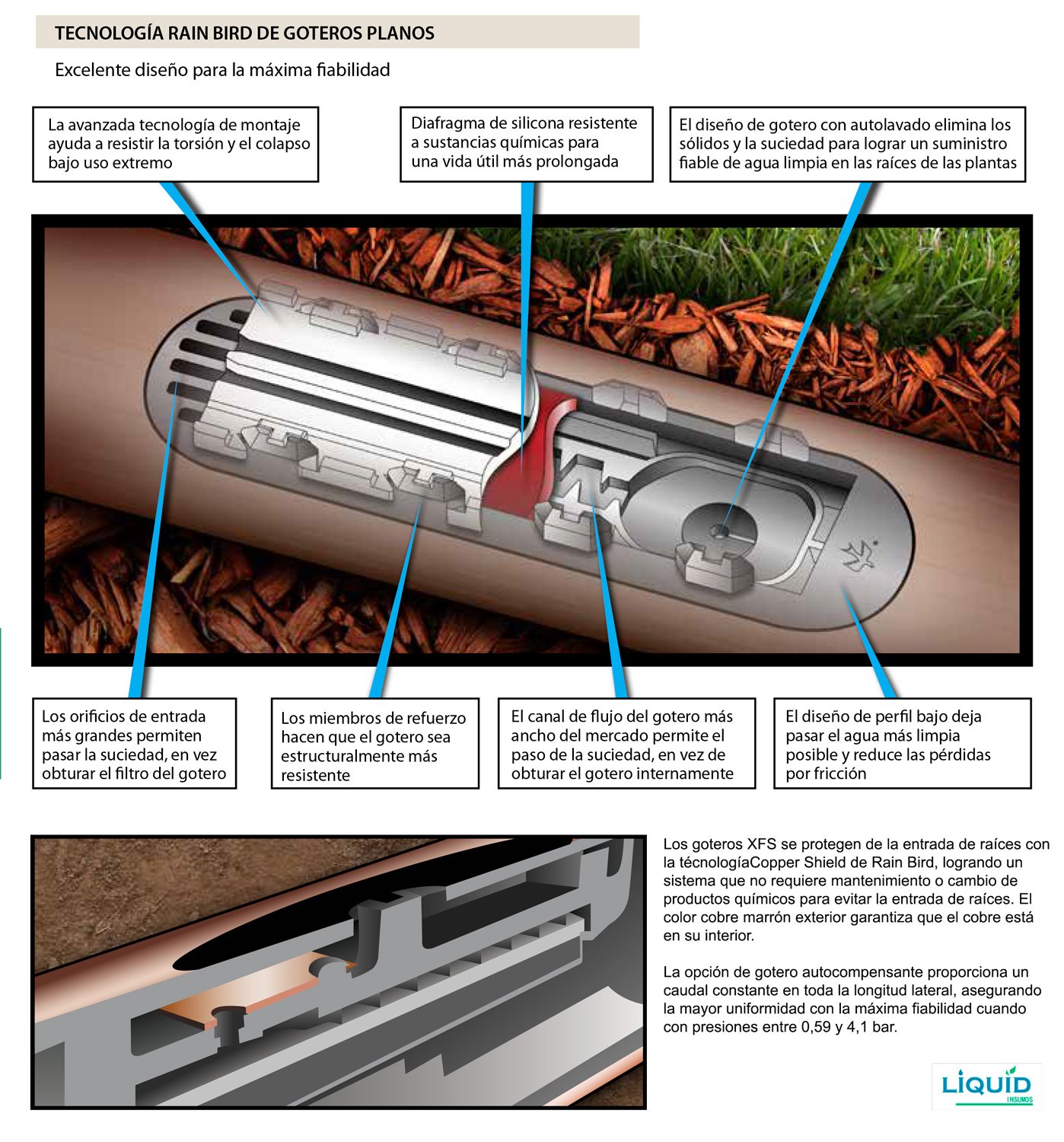 TECNOLOGÍA RAIN BIRD DE GOTEROS PLANOS

Excelente diseño para la máxima fiabilidad

La avanzada tecnología de montaje ayuda a resistir la torsión y el colapso bajo uso extremo

Diafragma de silicona resistente a sustancias químicas para una vida útil más prolongada

El diseño de gotero con autolavado elimina los sólidos y la suciedad para lograr un suministro fiable de agua limpia en las raíces de las plantas

Los orificios de entrada más grandes permiten pasar la suciedad, en vez obturar el filtro del gotero

Los miembros de refuerzo hacen que el gotero sea estructuralmente más resistente

El canal de flujo del gotero más ancho del mercado permite el paso de la suciedad, en vez de obturar el gotero internamente

El diseño de perfil bajo deja pasar el agua más limpia posible y reduce las pérdidas por fricción

Los goteros XFS se protegen de la entrada de raíces con la técnologíaCopper Shield de Rain Bird, logrando un sistema que no requiere mantenimiento o cambio de productos químicos para evitar la entrada de raíces. El color cobre marrón exterior garantiza que el cobre está en su interior.

La opción de gotero autocompensante proporciona un caudal constante en toda la longitud lateral, asegurando la mayor uniformidad con la máxima fiabilidad cuando con presiones entre 0,59 y 4,1 bar.

LIQUID
INSUMOS